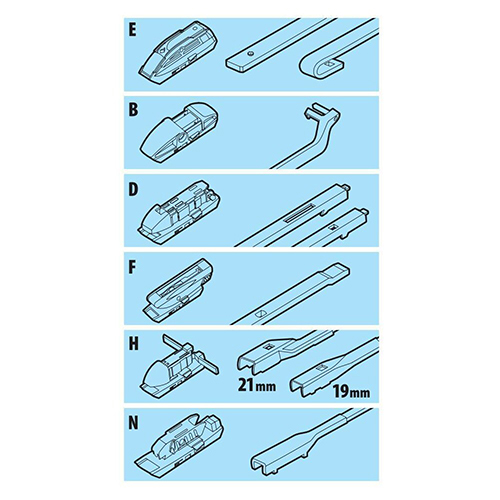 E

B

D

F

H

21mm

19mm

N